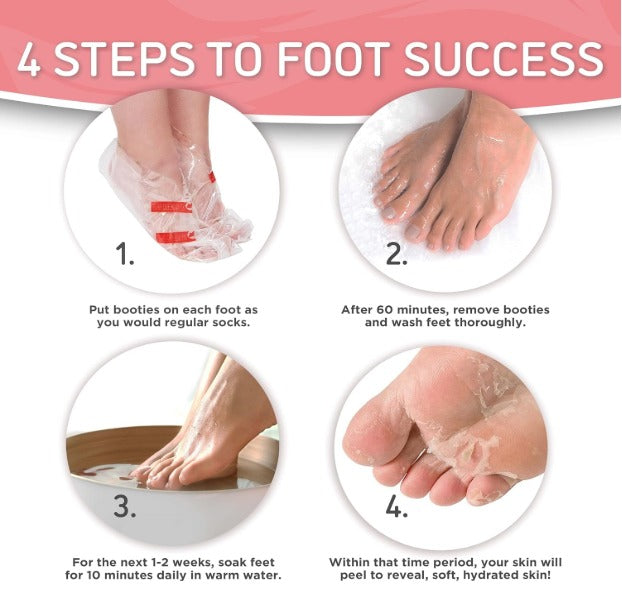 4 STEPS TO FOOT SUCCESS

1.

Put booties on each foot as you would regular socks.

2.

After 60 minutes, remove booties and wash feet thoroughly.

3.

For the next 1-2 weeks, soak feet for 10 minutes daily in warm water.

4.

Within that time period, your skin will peel to reveal, soft, hydrated skin!